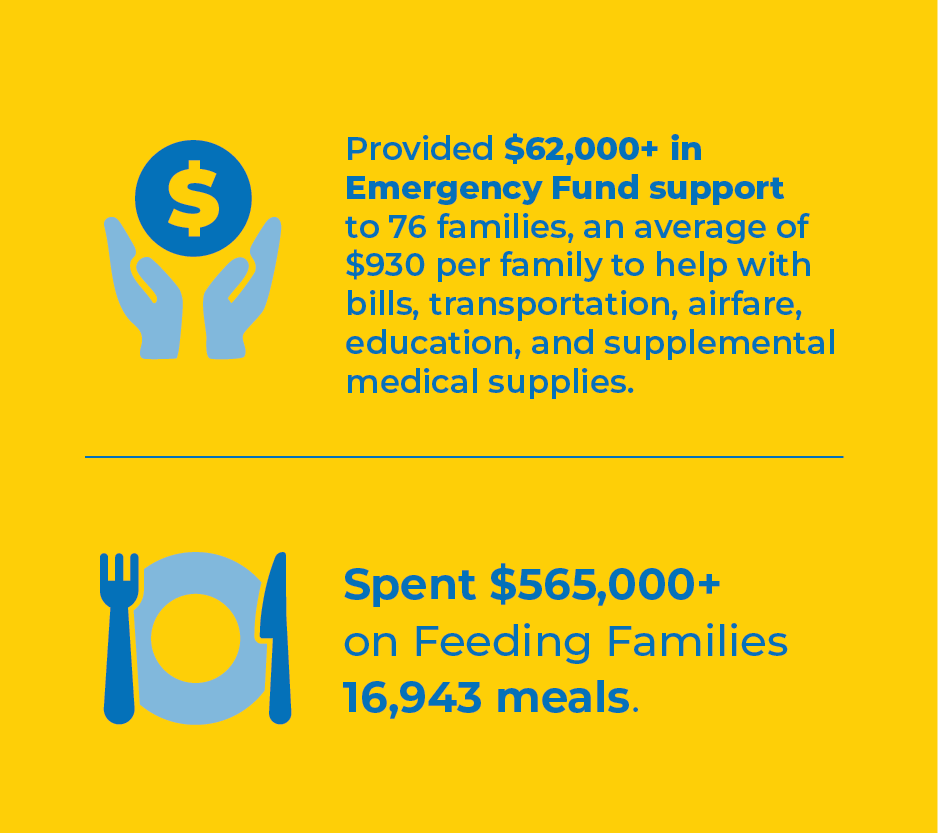 $

Provided $62,000+ in Emergency Fund support to 76 families, an average of $930 per family to help with bills, transportation, airfare, education, and supplemental medical supplies.

Spent $565,000+ on Feeding Families 16,943 meals.