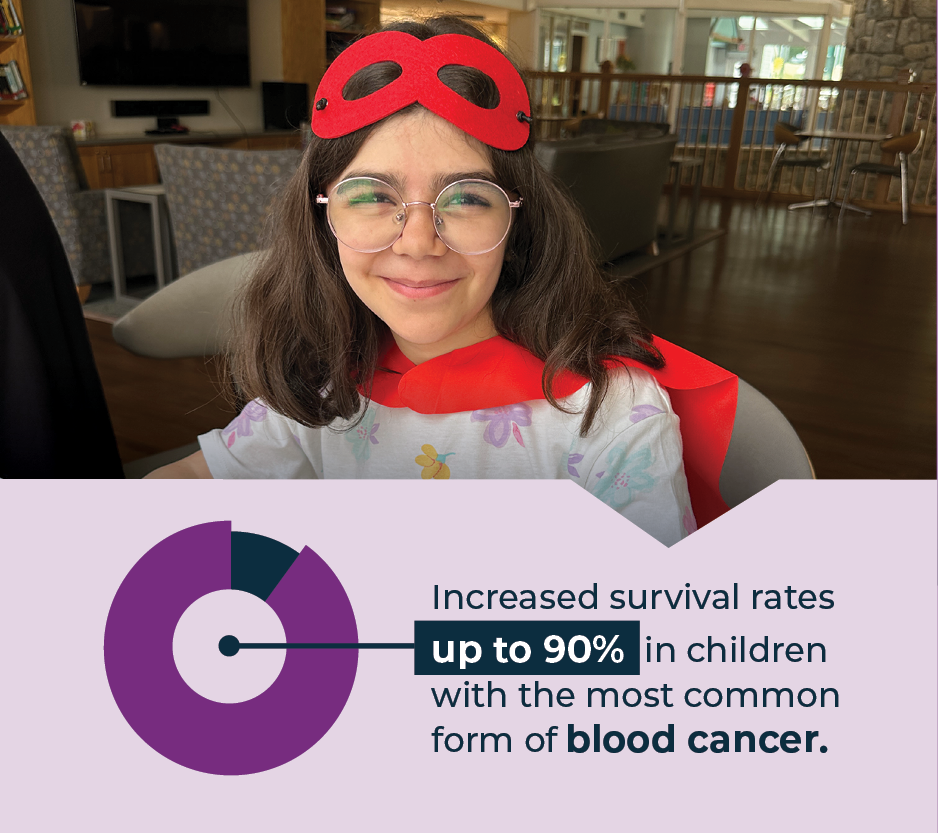 Increased survival rates up to 90% in children with the most common form of blood cancer.