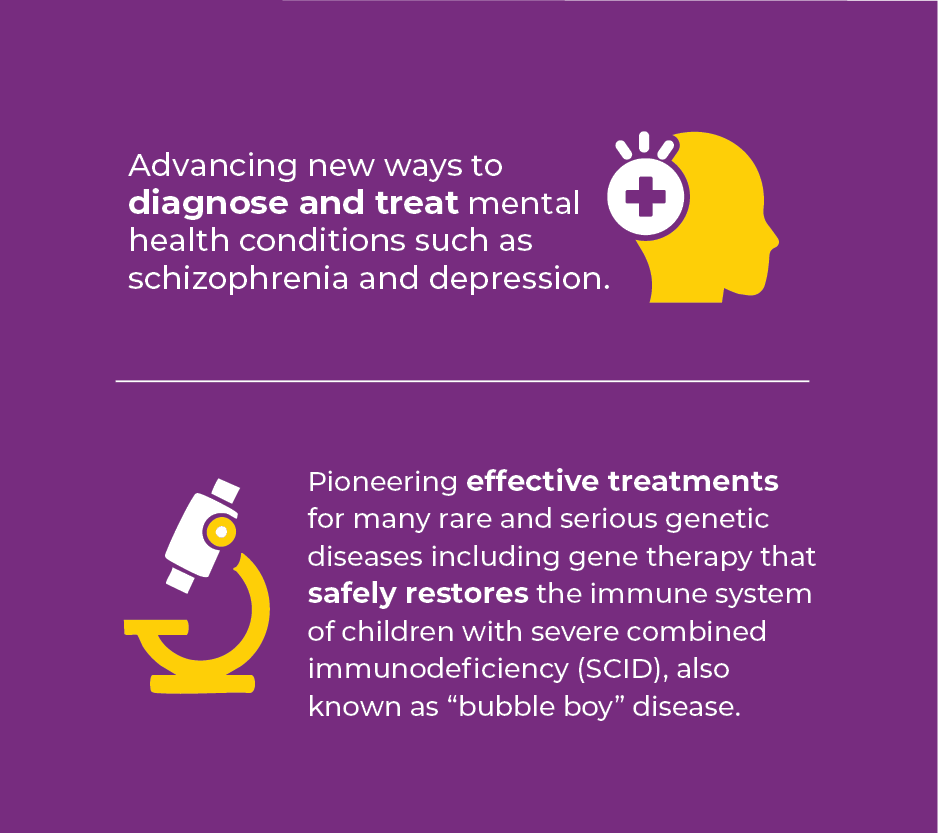 Advancing new ways to diagnose and treat mental health conditions such as schizophrenia and depression.

Pioneering effective treatments for many rare and serious genetic diseases including gene therapy that safely restores the immune system of children with severe combined immunodeficiency (SCID), also known as “bubble boy” disease.