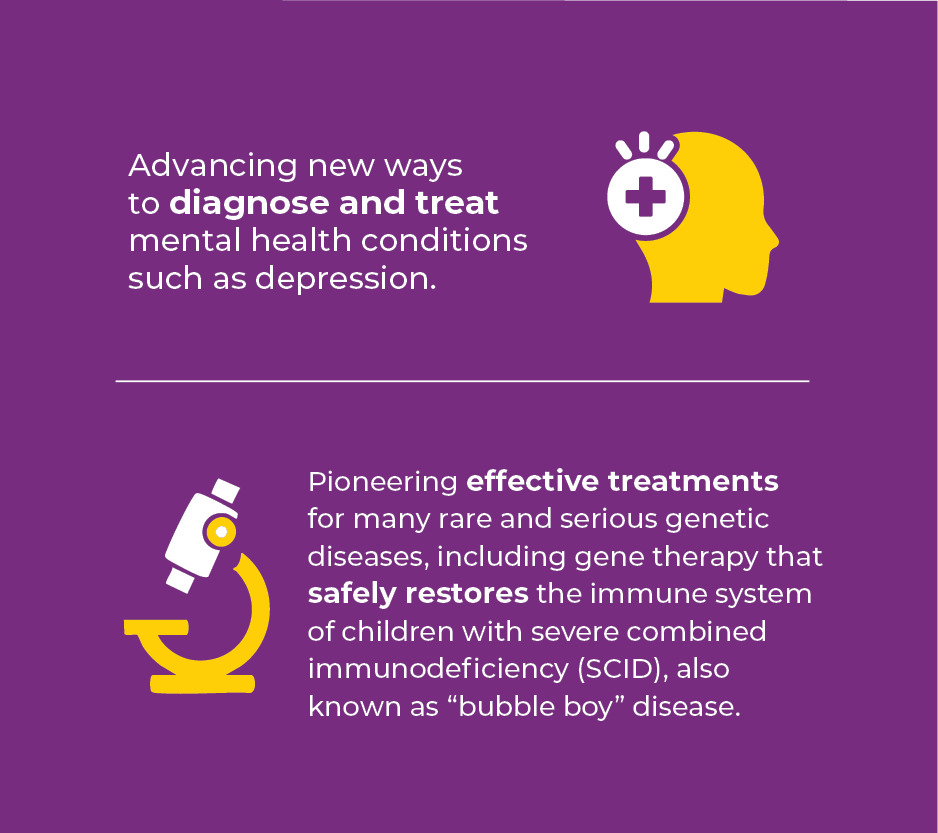 Advancing new ways to diagnose and treat mental health conditions such as depression.

Pioneering effective treatments for many rare and serious genetic diseases, including gene therapy that safely restores the immune system of children with severe combined immunodeficiency (SCID), also known as “bubble boy” disease.