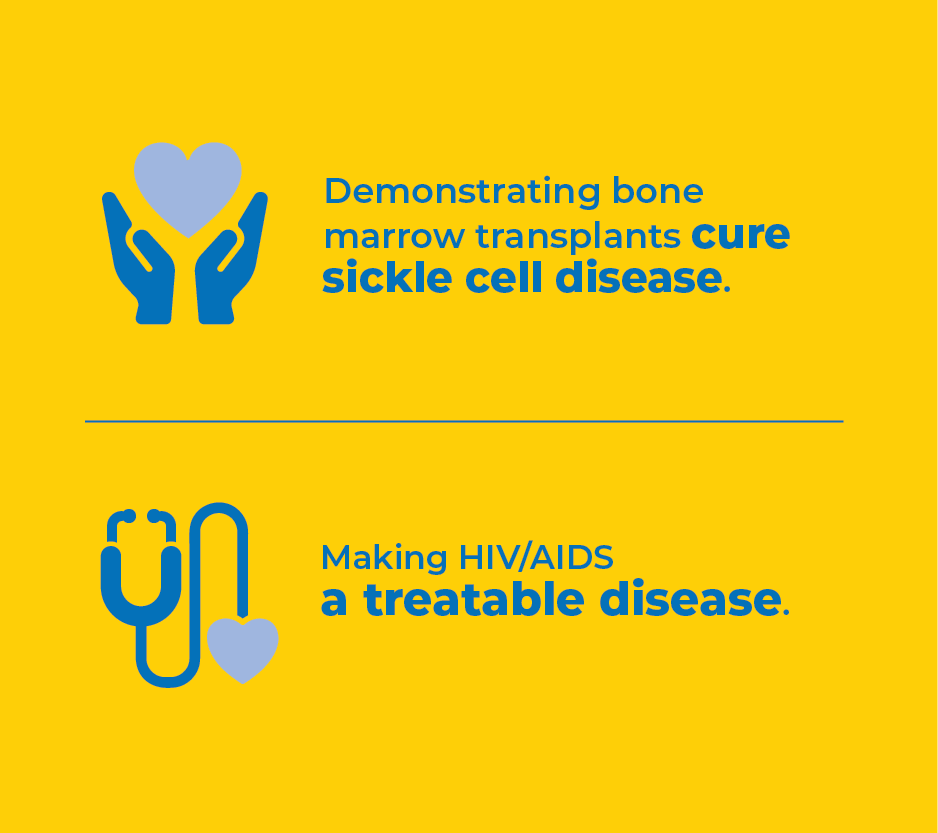 Demonstrating bone marrow transplants cure sickle cell disease.

Making HIV/AIDS a treatable disease.