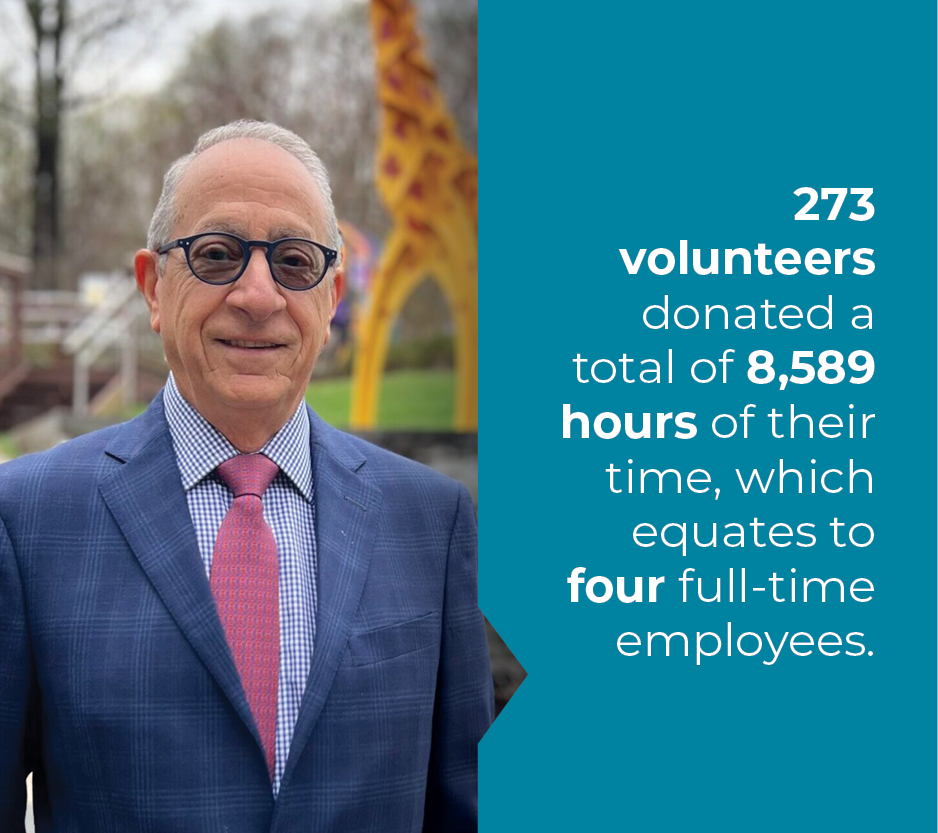 273 volunteers donated a total of 8,589 hours of their time, which equates to four full-time employees.