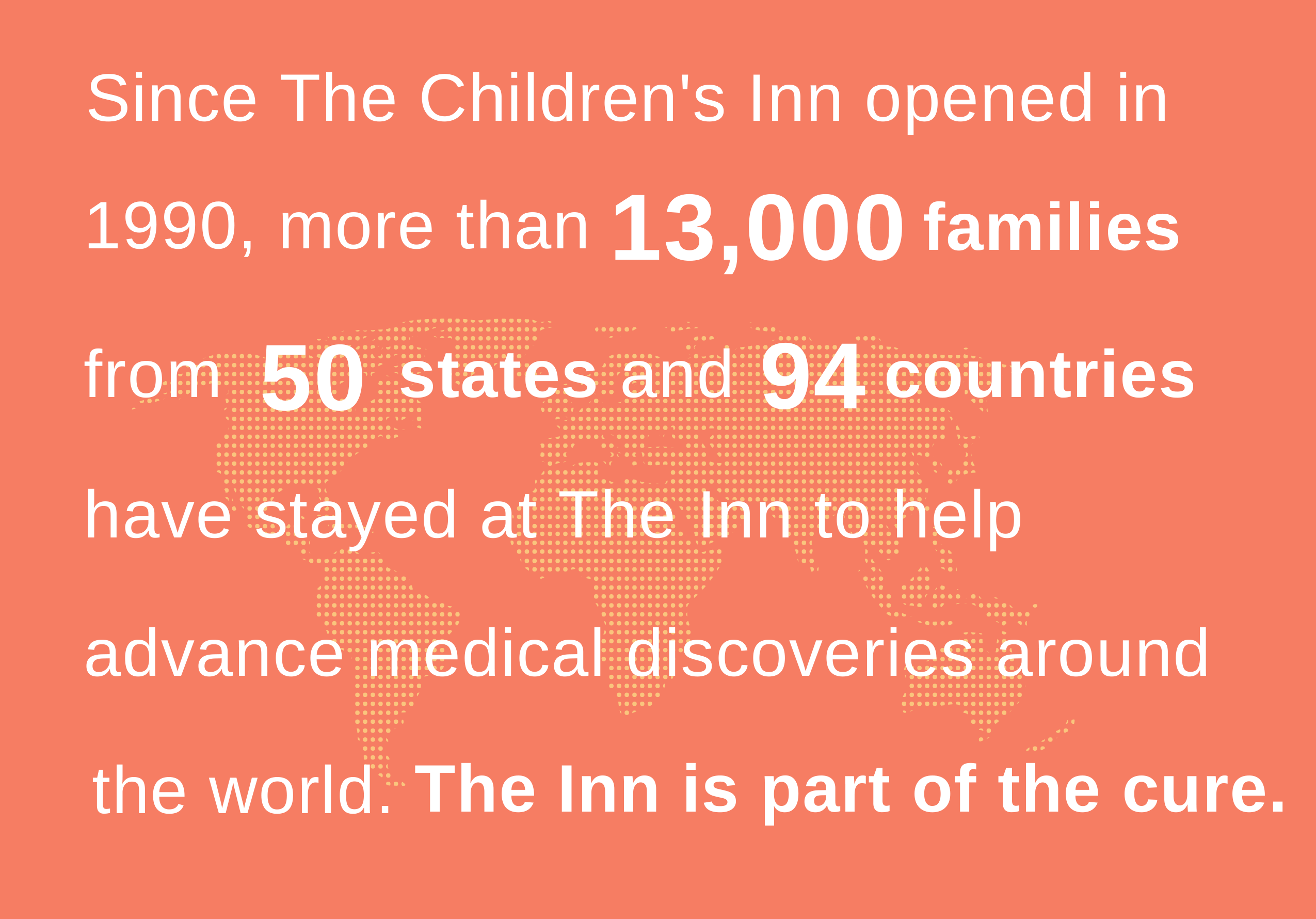 Since The Children's Inn opened in 1990, more than 13,000 families from 50 states and 94 countries have stayed at The Inn to help advance medical discoveries around the world. The Inn is part of the cure.